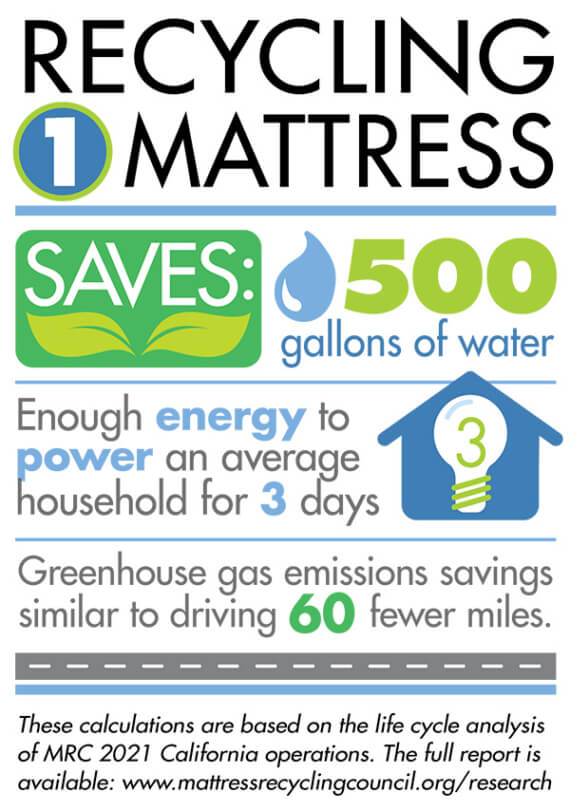 RECYCLING
1 MATTRESS

SAVES: 500
gallons of water

Enough energy to power an average household for 3 days

3

Greenhouse gas emissions savings similar to driving 60 fewer miles.

These calculations are based on the life cycle analysis of MRC 2021 California operations. The full report is available: www.mattressrecyclingcouncil.org/research